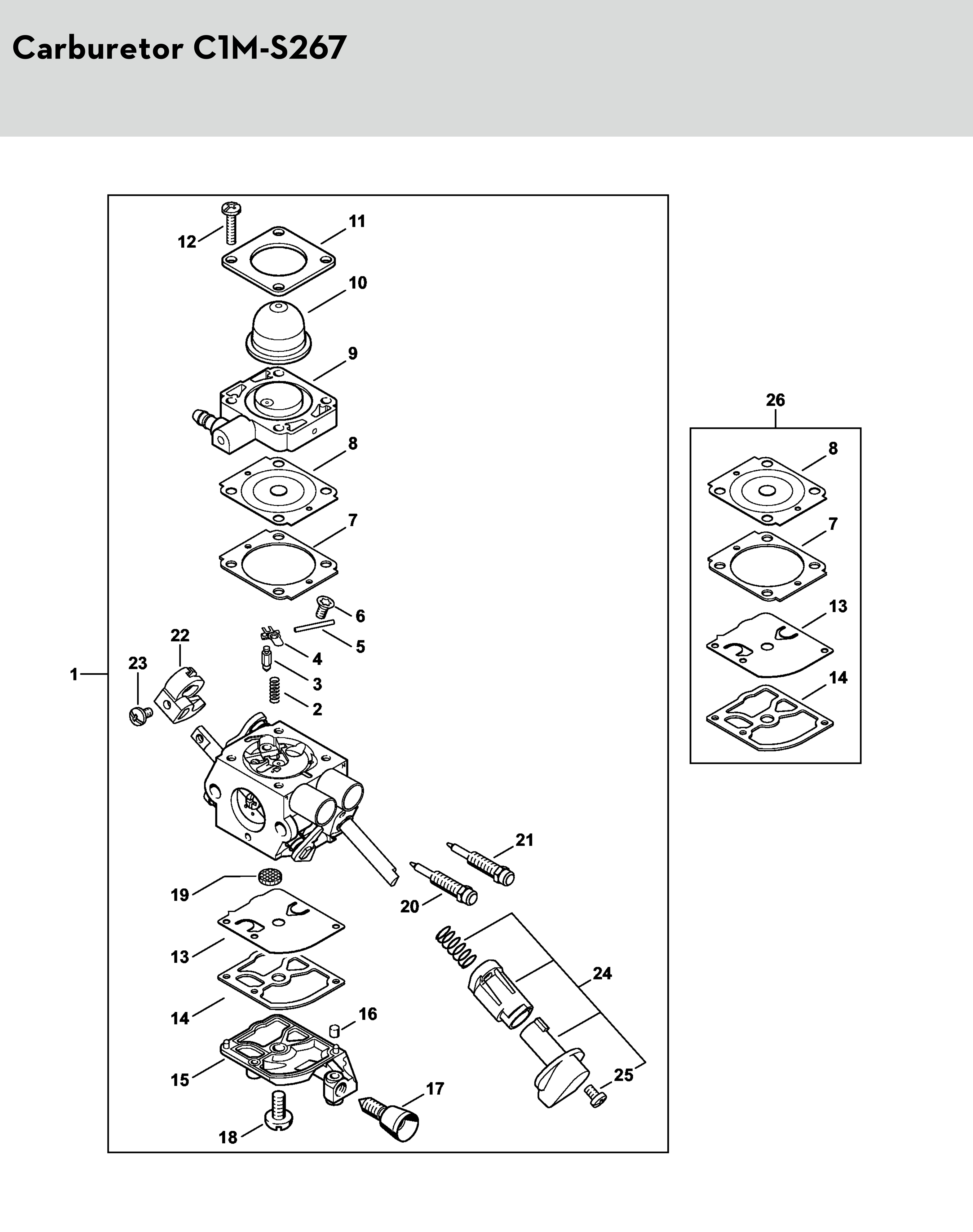 Carburetor C1M-S267

12
11
10
9
8
7
6
5
4
3
2
22
23
1
21
20
19
13
14
16
15
17
18
24
25

26
8
7
13
14